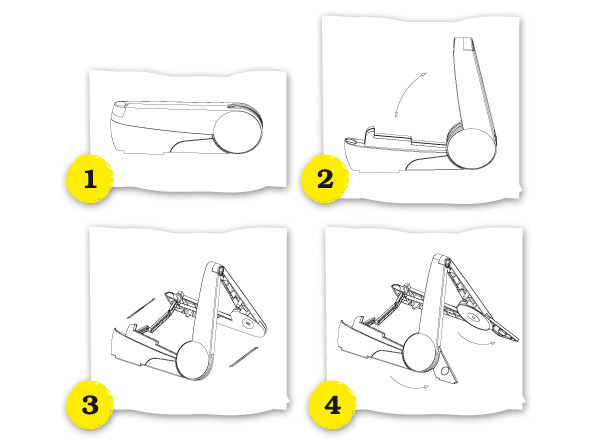 1

2

3

4